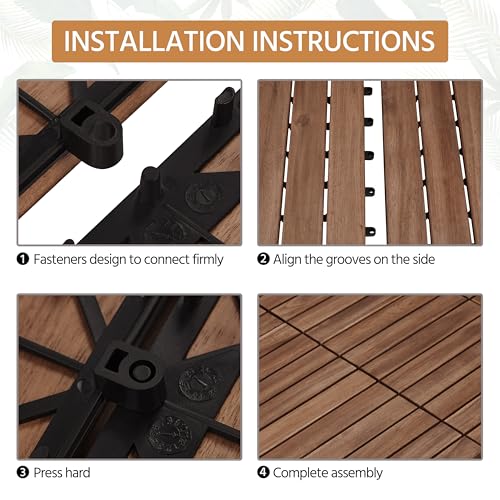 INSTALLATION INSTRUCTIONS

❶ Fasteners design to connect firmly

❷ Align the grooves on the side

❸ Press hard

❹ Complete assembly