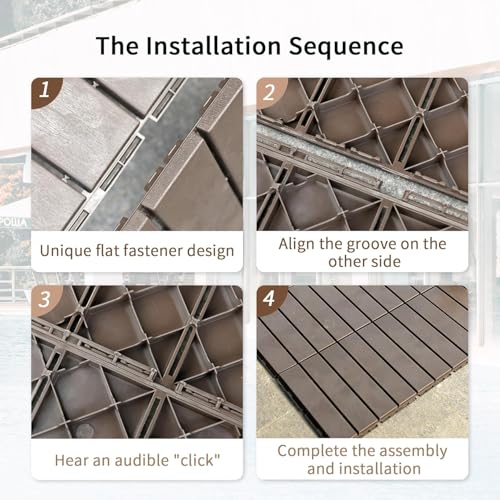 The Installation Sequence

1

Unique flat fastener design

2

Align the groove on the other side

3

Hear an audible "click"

4

Complete the assembly and installation