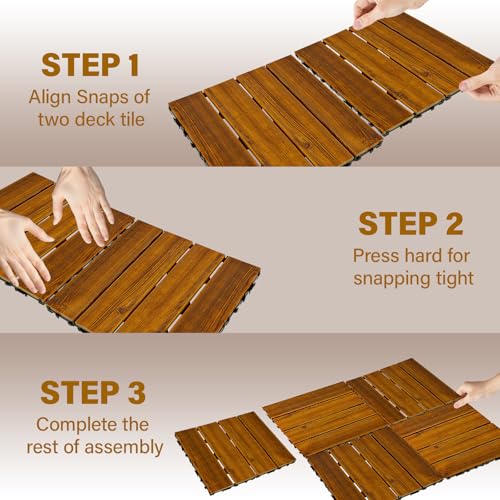 STEP 1
Align Snaps of two deck tile

STEP 2
Press hard for snapping tight

STEP 3
Complete the rest of assembly