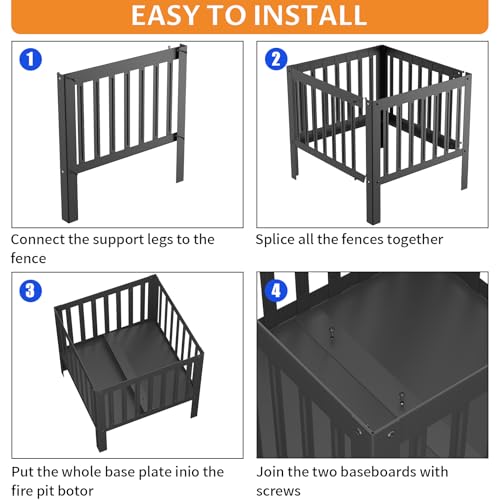 EASY TO INSTALL

1

Connect the support legs to the fence

2

Splice all the fences together

3

Put the whole base plate inio the fire pit botor

4

Join the two baseboards with screws