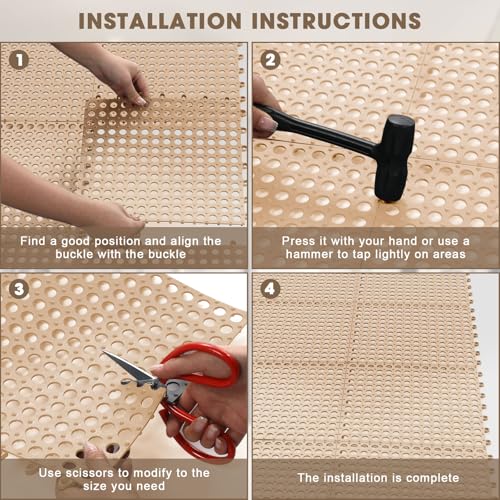 INSTALLATION INSTRUCTIONS

1

Find a good position and align the buckle with the buckle

2

Press it with your hand or use a hammer to tap lightly on areas

3

Use scissors to modify to the size you need

4

The installation is complete