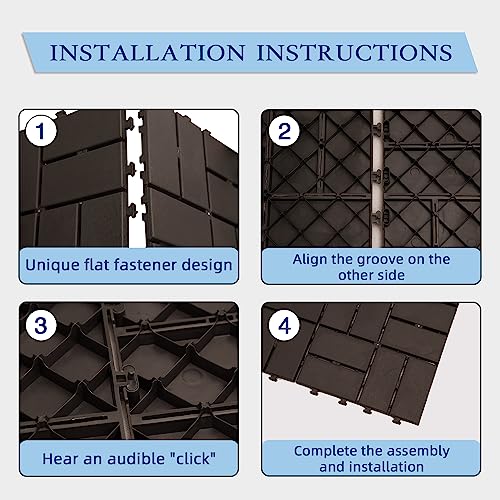 INSTALLATION INSTRUCTIONS

1

Unique flat fastener design

2

Align the groove on the other side

3

Hear an audible "click"

4

Complete the assembly and installation