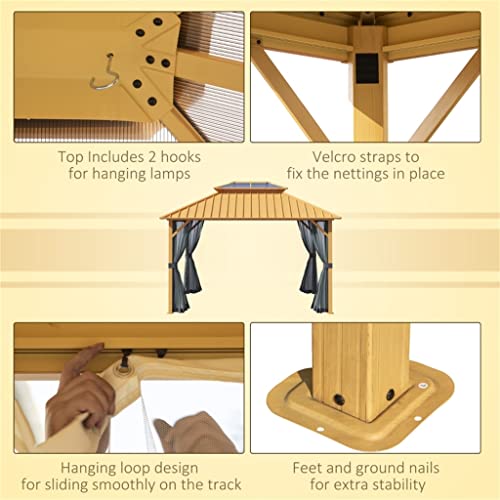 Top Includes 2 hooks for hanging lamps

Velcro straps to fix the nettings in place

Hanging loop design for sliding smoothly on the track

Feet and ground nails for extra stability