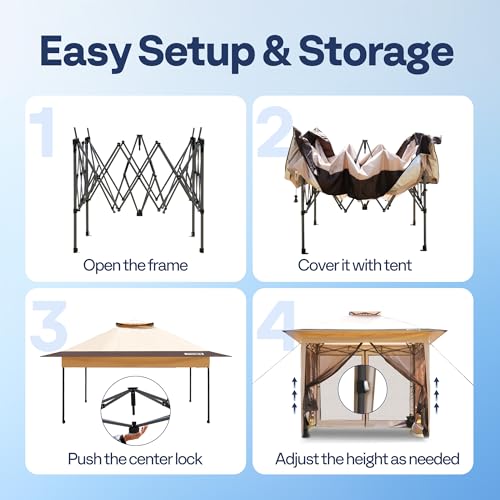 Easy Setup & Storage

1

Open the frame

2

Cover it with tent

3

Push the center lock

4

Adjust the height as needed