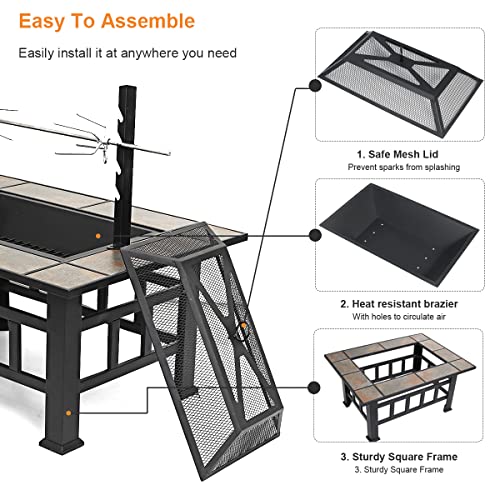 Easy To Assemble

Easily install it at anywhere you need

1. Safe Mesh Lid
Prevent sparks from splashing

2. Heat resistant brazier
With holes to circulate air

3. Sturdy Square Frame
3. Sturdy Square Frame