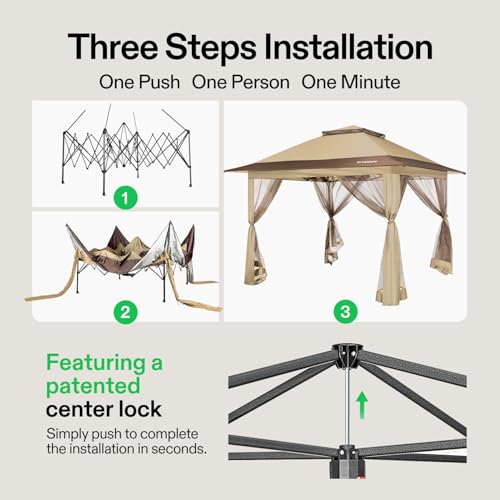 Three Steps Installation

One Push One Person One Minute

1

2

3

Featuring a patented center lock

Simply push to complete the installation in seconds.