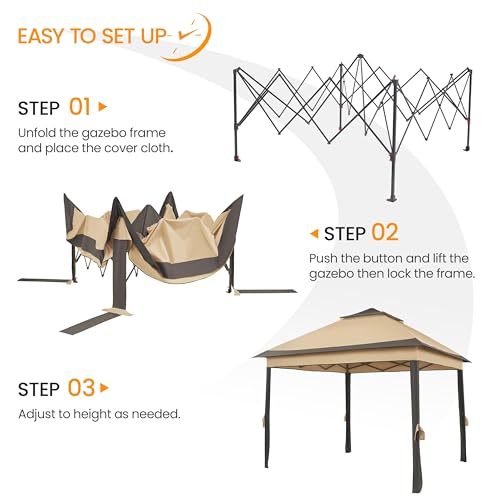 EASY TO SET UP

STEP 01

Unfold the gazebo frame and place the cover cloth.

STEP 02

Push the button and lift the gazebo then lock the frame.

STEP 03

Adjust to height as needed.