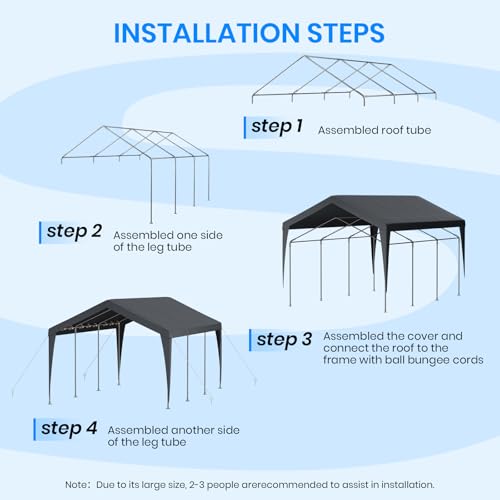 INSTALLATION STEPS

step 1 Assembled roof tube

step 2 Assembled one side of the leg tube

step 3 Assembled the cover and connect the roof to the frame with ball bungee cords

step 4 Assembled another side of the leg tube

Note: Due to its large size, 2-3 people arerecommended to assist in installation.