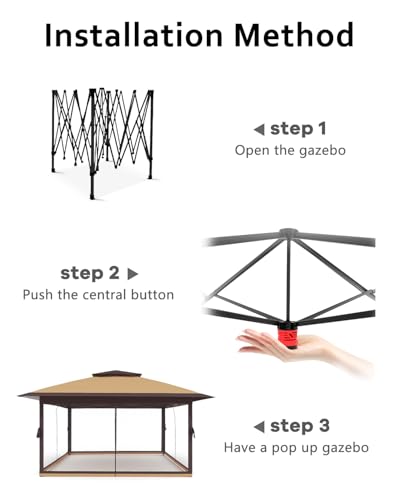 Installation Method

◀ step 1
Open the gazebo

step 2 ▶
Push the central button

◀ step 3
Have a pop up gazebo